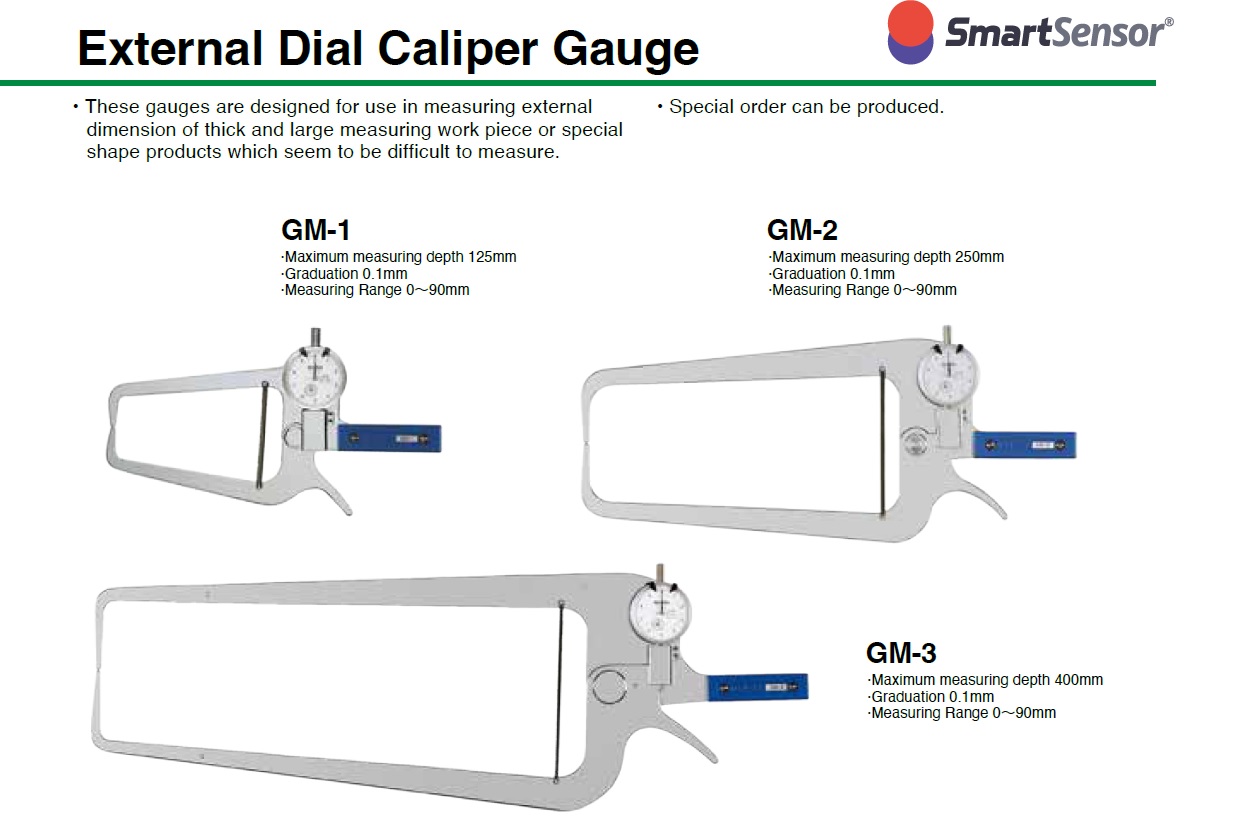 External Dial Caliper Gauge

SmartSensor®

• These gauges are designed for use in measuring external dimension of thick and large measuring work piece or special shape products which seem to be difficult to measure.

• Special order can be produced.

GM-1
·Maximum measuring depth 125mm
·Graduation 0.1mm
·Measuring Range 0～90mm

GM-2
·Maximum measuring depth 250mm
·Graduation 0.1mm
·Measuring Range 0～90mm

GM-3
·Maximum measuring depth 400mm
·Graduation 0.1mm
·Measuring Range 0～90mm